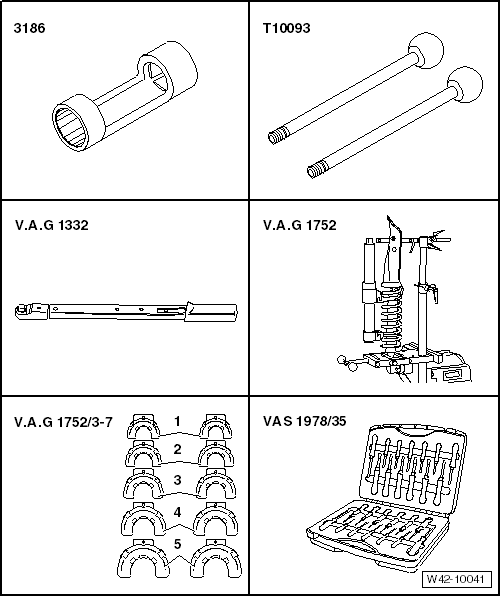 3186

T10093

V.A.G 1332

V.A.G 1752

V.A.G 1752/3-7

1

2

3

4

5

VAS 1978/35

W42-10041