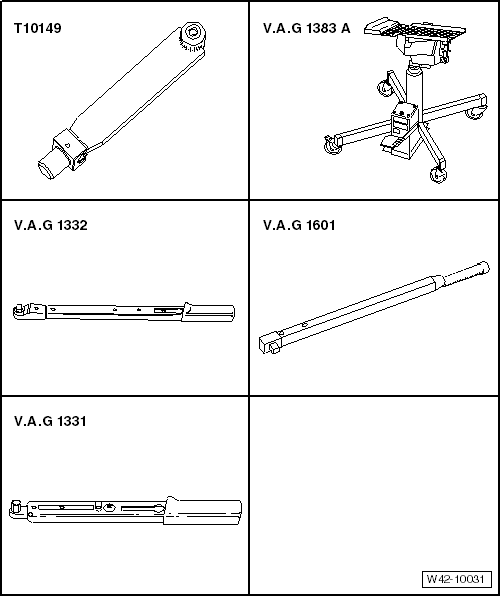 T10149

V.A.G 1383 A

V.A.G 1332

V.A.G 1601

V.A.G 1331

W42-10031