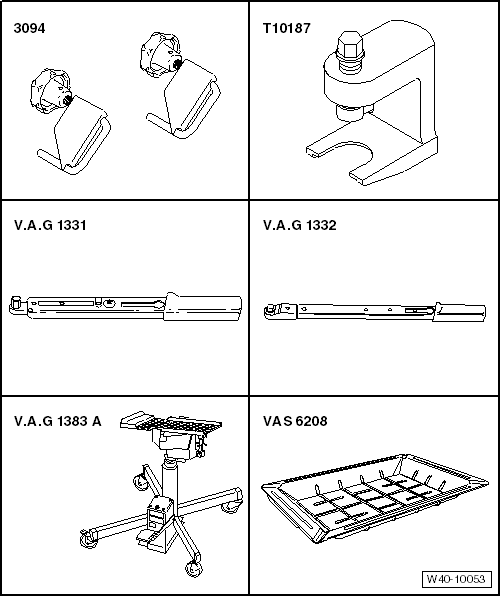 3094

T10187

V.A.G 1331

V.A.G 1332

V.A.G 1383 A

VAS 6208

W40-10053