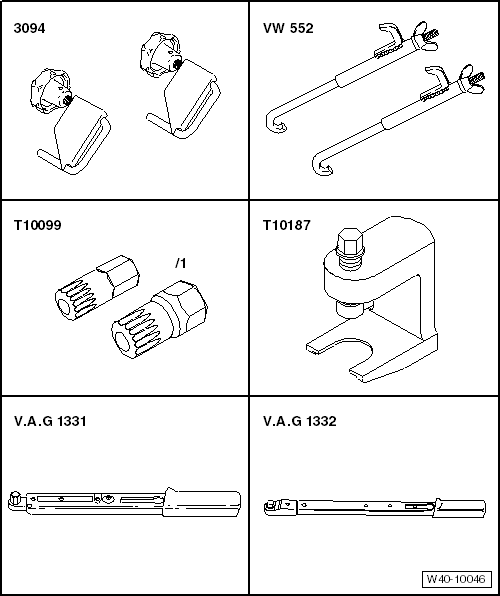 3094

VW 552

T10099

/1

T10187

V.A.G 1331

V.A.G 1332

W40-10046