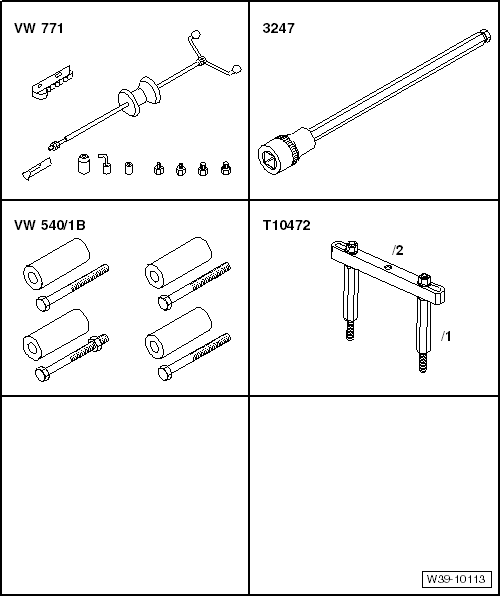 VW 771

3247

VW 540/1B

T10472

/2

/1

W39-10113