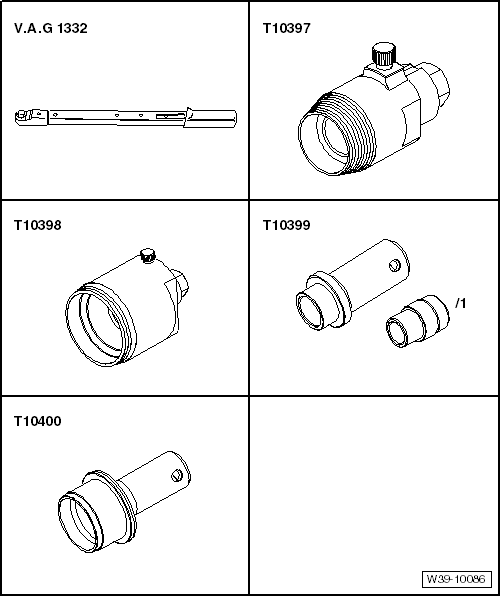 V.A.G 1332

T10397

T10398

T10399

/1

T10400

W39-10086