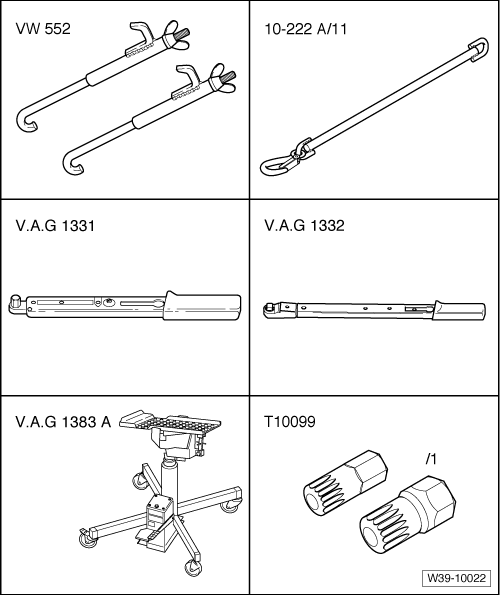 VW 552

10-222 A/11

V.A.G 1331

V.A.G 1332

V.A.G 1383 A

T10099

/1

W39-10022