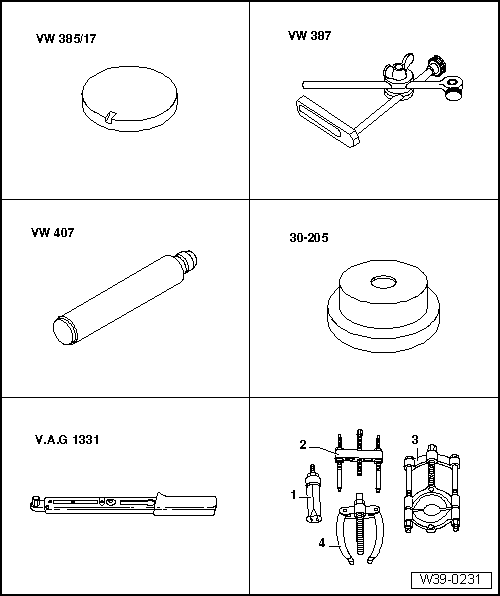 VW 385/17

VW 387

VW 407

30-205

V.A.G 1331

2

3

1

4

W39-0231