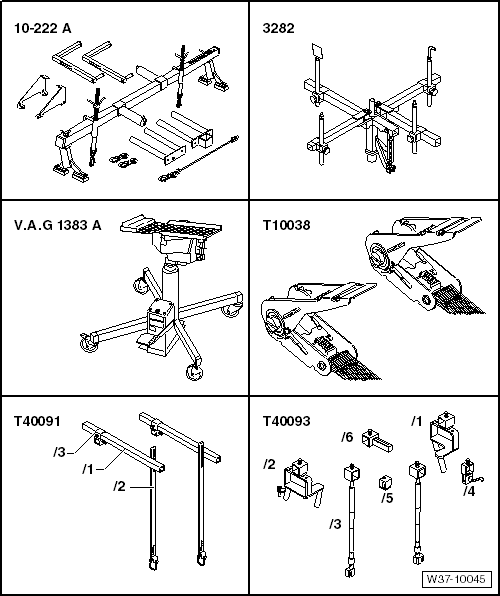 10-222 A

3282

V.A.G 1383 A

T10038

T40091

/3

/1

/2

T40093

/1

/6

/2

/5

/4

/3

W37-10045