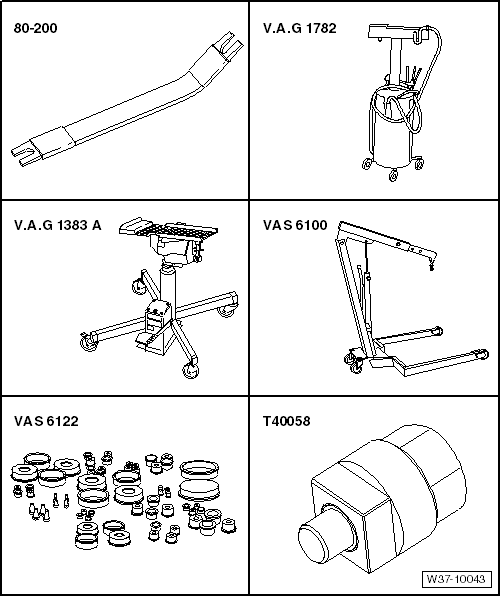 80-200

V.A.G 1782

V.A.G 1383 A

VAS 6100

VAS 6122

T40058

W37-10043