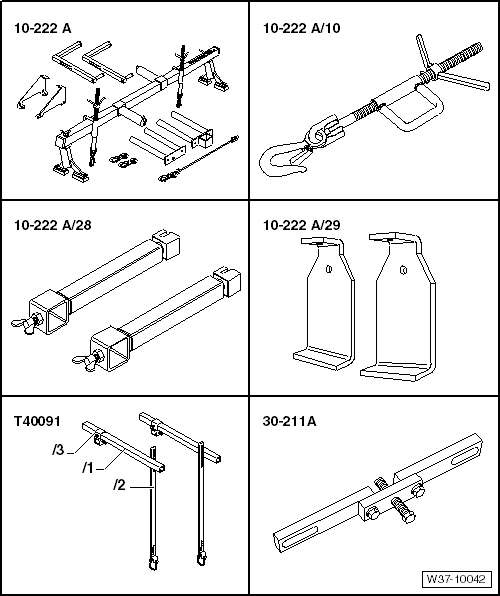 10-222 A

10-222 A/10

10-222 A/28

10-222 A/29

T40091

/3

/1

/2

30-211A

W37-10042