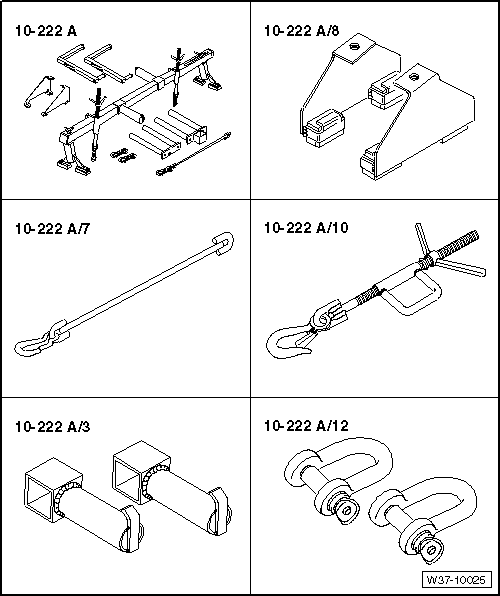 10-222 A

10-222 A/8

10-222 A/7

10-222 A/10

10-222 A/3

10-222 A/12

W37-10025