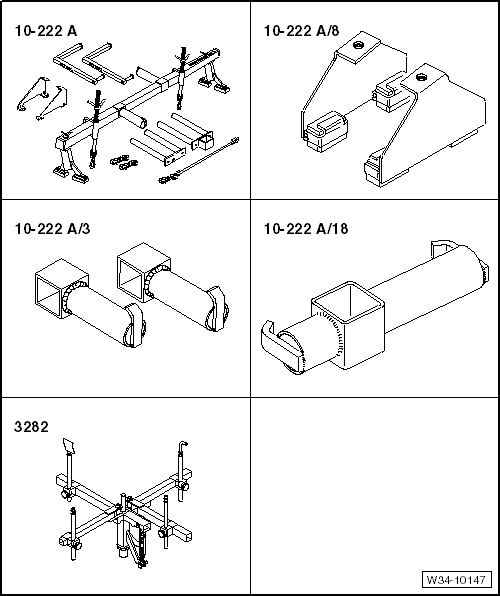 10-222 A

10-222 A/8

10-222 A/3

10-222 A/18

3282

W34-10147