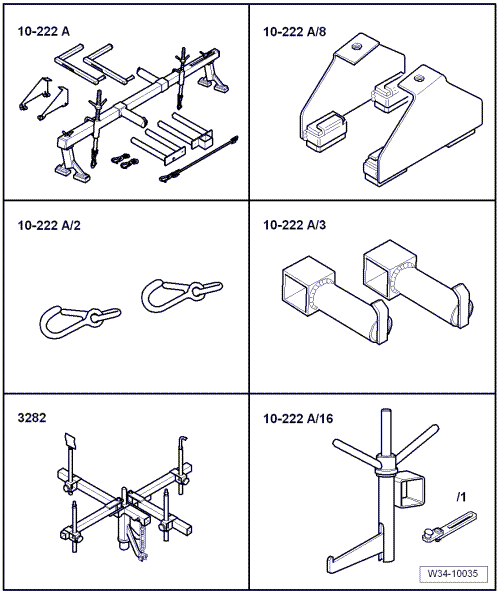 10-222 A

10-222 A/8

10-222 A/2

10-222 A/3

3282

10-222 A/16

/1

W34-10035