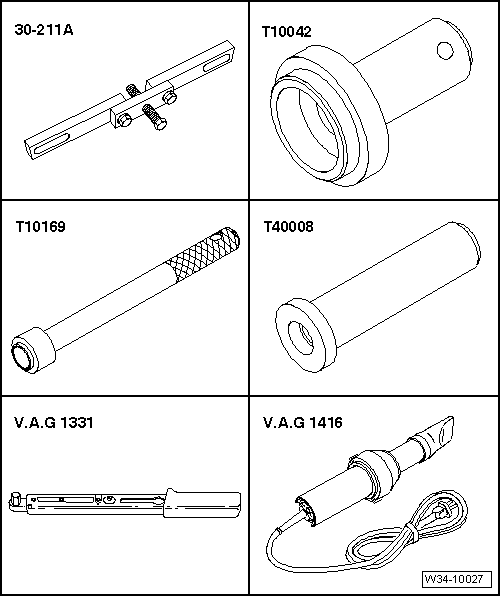 30-211A

T10042

T10169

T40008

V.A.G 1331

V.A.G 1416

W34-10027