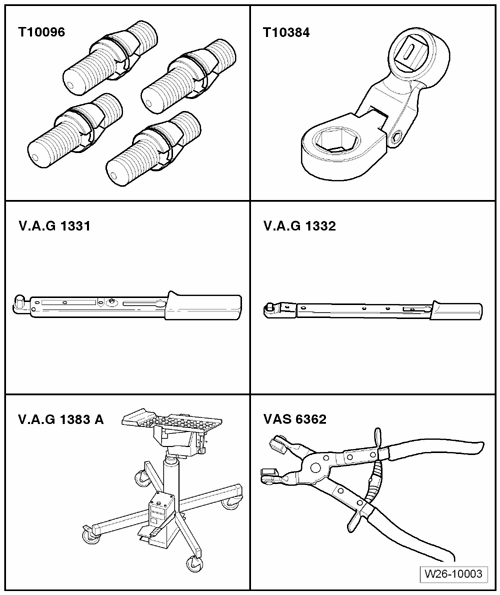 T10096

T10384

V.A.G 1331

V.A.G 1332

V.A.G 1383 A

VAS 6362

W26-10003