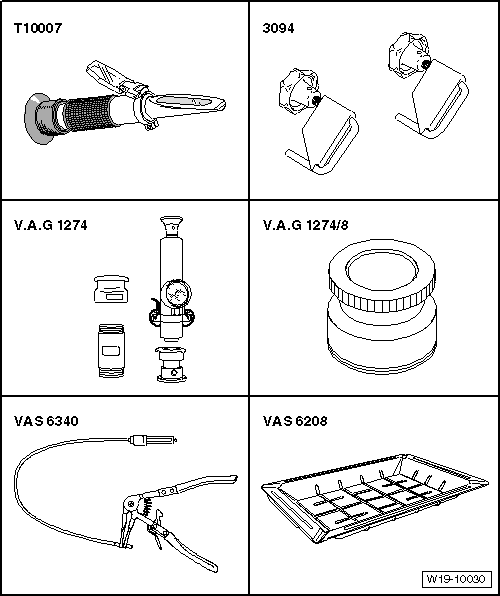 T10007

3094

V.A.G 1274

V.A.G 1274/8

VAS 6340

VAS 6208

W19-10030