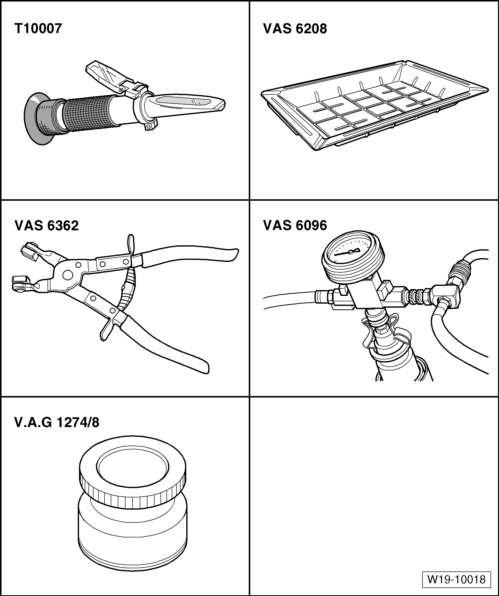 T10007

VAS 6208

VAS 6362

VAS 6096

V.A.G 1274/8

W19-10018