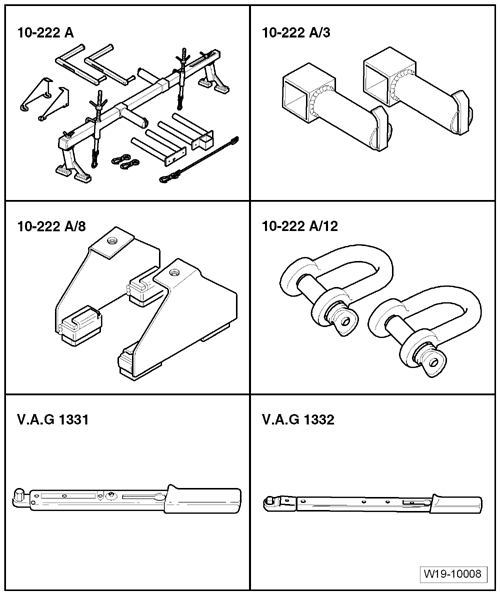 10-222 A

10-222 A/3

10-222 A/8

10-222 A/12

V.A.G 1331

V.A.G 1332

W19-10008