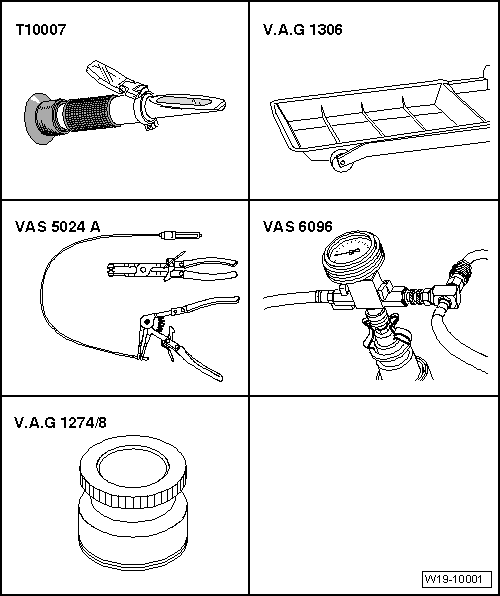 T10007

V.A.G 1306

VAS 5024 A

VAS 6096

V.A.G 1274/8

W19-10001