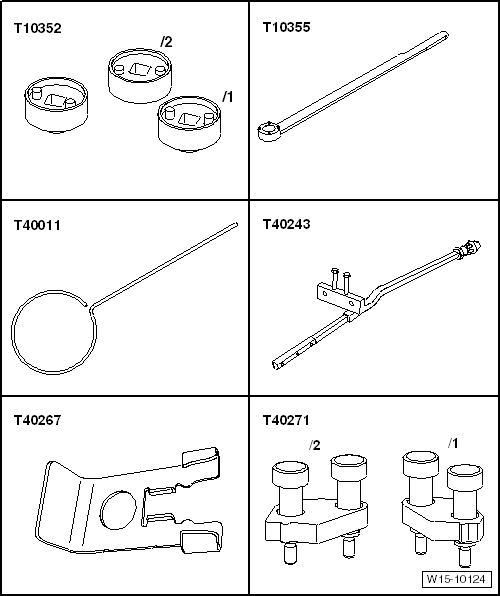 T10352

/2

/1

T10355

T40011

T40243

T40267

T40271

/2

/1

W15-10124