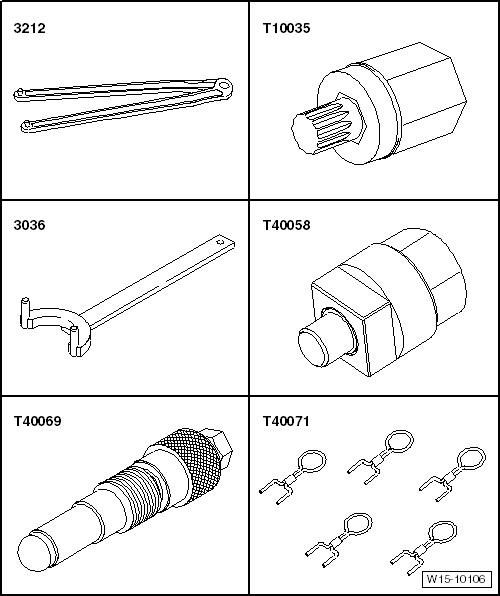 3212

T10035

3036

T40058

T40069

T40071

W15-10106