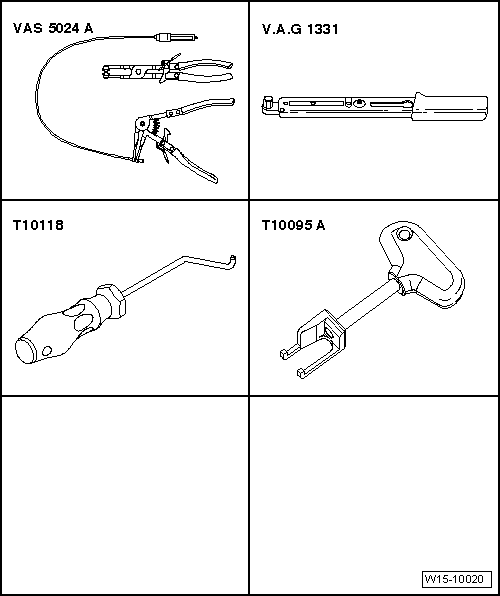 VAS 5024 A

V.A.G 1331

T10118

T10095 A

W15-10020