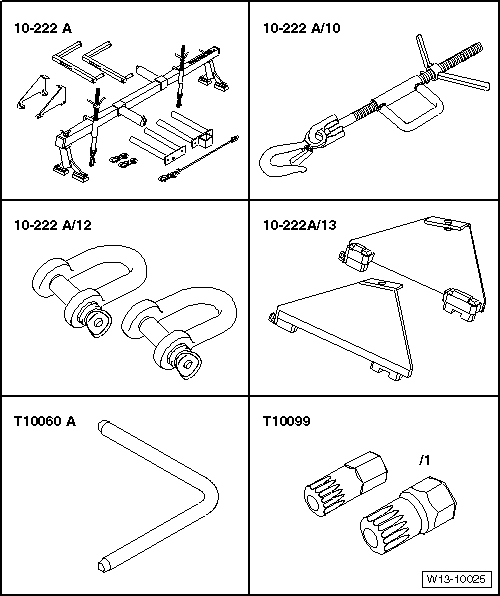 10-222 A

10-222 A/10

10-222 A/12

10-222A/13

T10060 A

T10099

/1

W13-10025