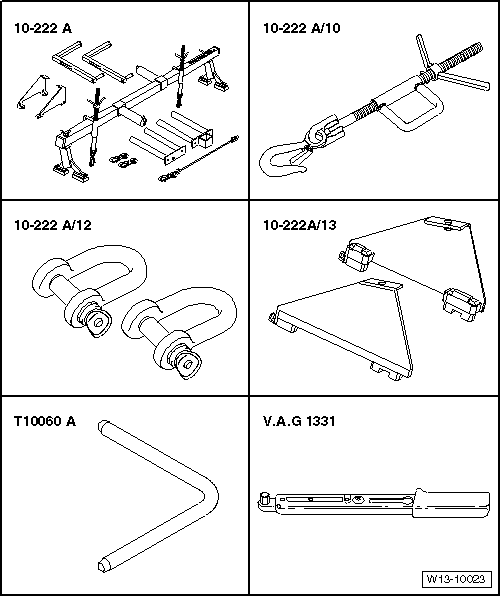 10-222 A

10-222 A/10

10-222 A/12

10-222A/13

T10060 A

V.A.G 1331

W13-10023