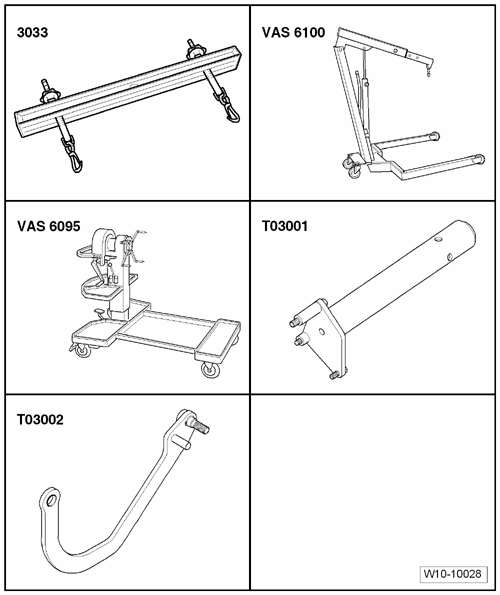 3033

VAS 6100

VAS 6095

T03001

T03002

W10-10028