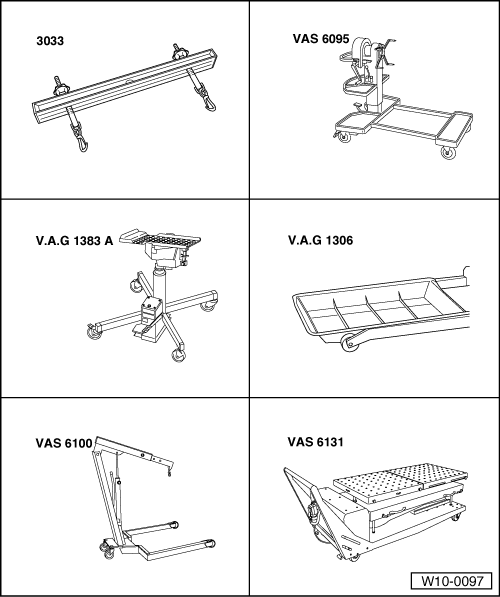 3033

VAS 6095

V.A.G 1383 A

V.A.G 1306

VAS 6100

VAS 6131

W10-0097