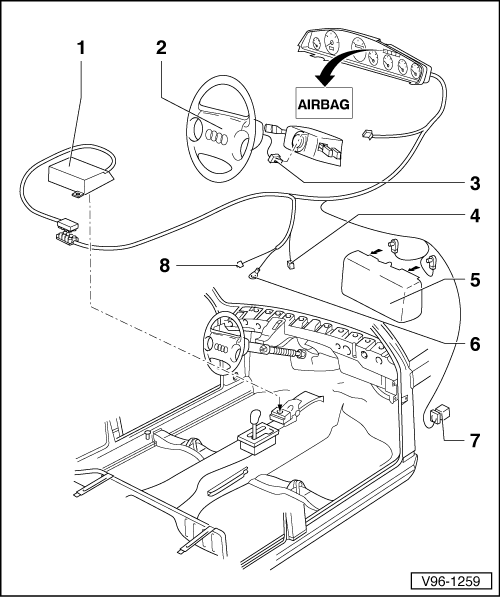 1
2
AIRBAG
3
4
8
5
6
7
V96-1259