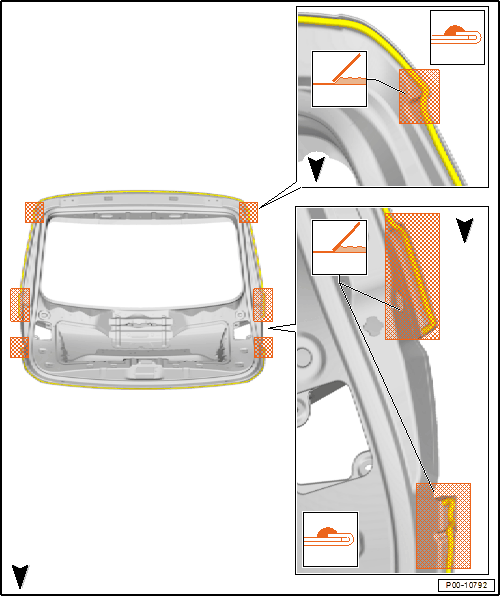 P00-10792