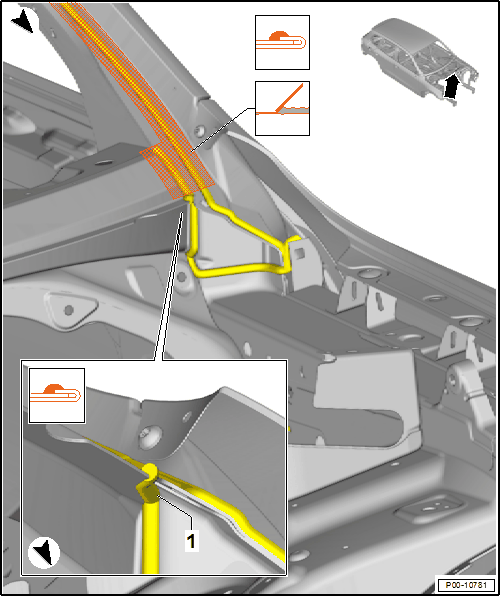 1

P00-10781