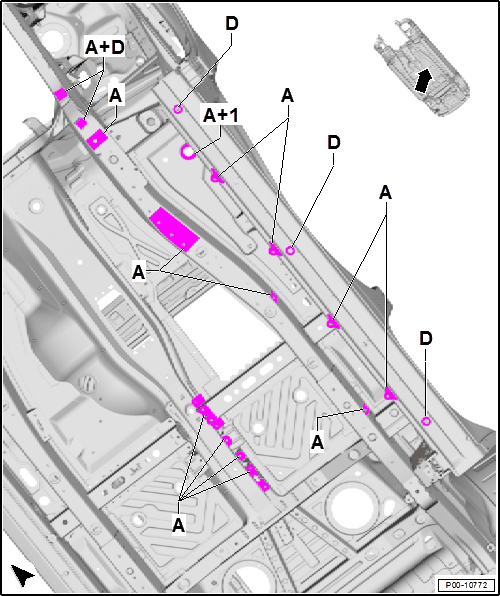 D
A+D
A
A+1
A
D
A
A
D
A
A
P00-10772