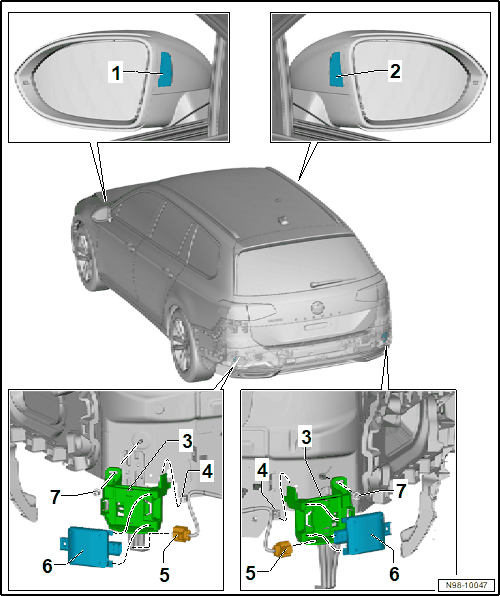 1
2
3
4
7
6
5
3
4
7
5
6
N98-10047