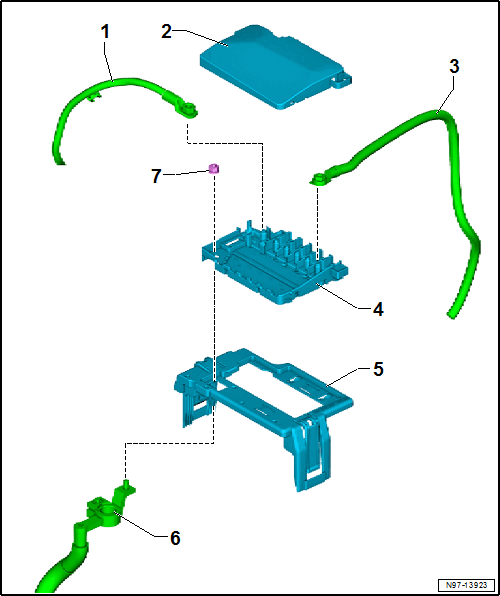 1
2
3
7
4
5
6
N97-13923