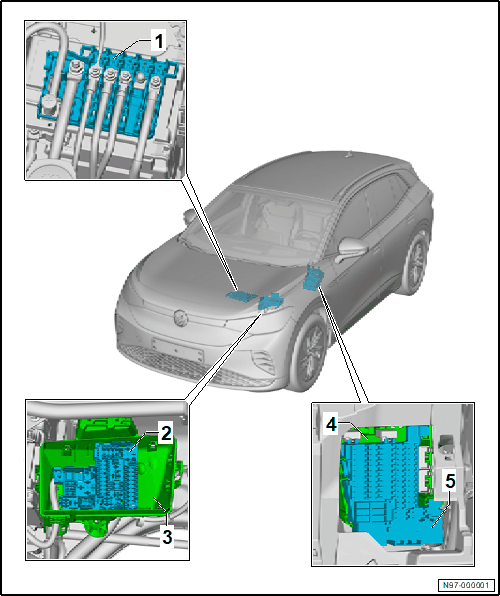 1

2

3

4

5

N97-000001