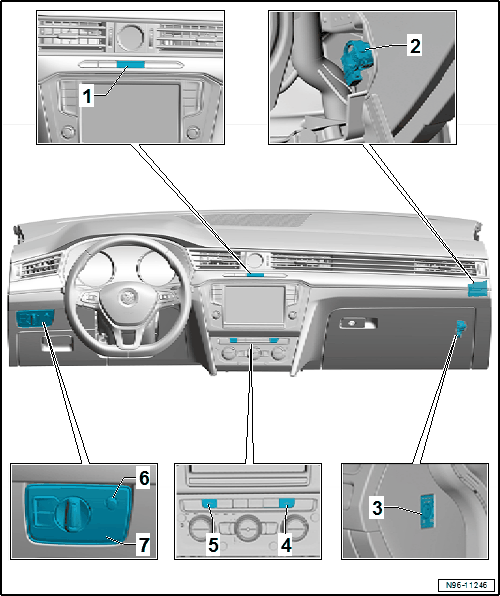 1

2

6

7

5

4

3

N96-11246