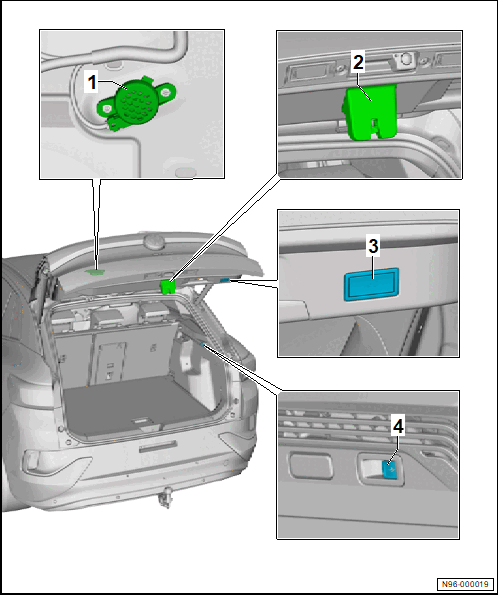 1
2
3
4
N96-000019