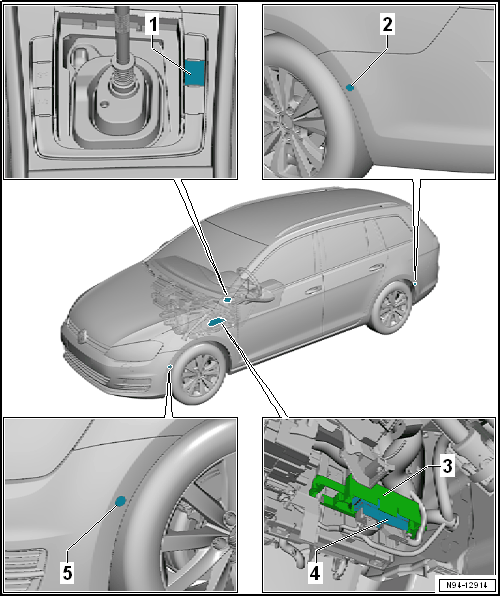 1
2
3
4
5
N94-12914