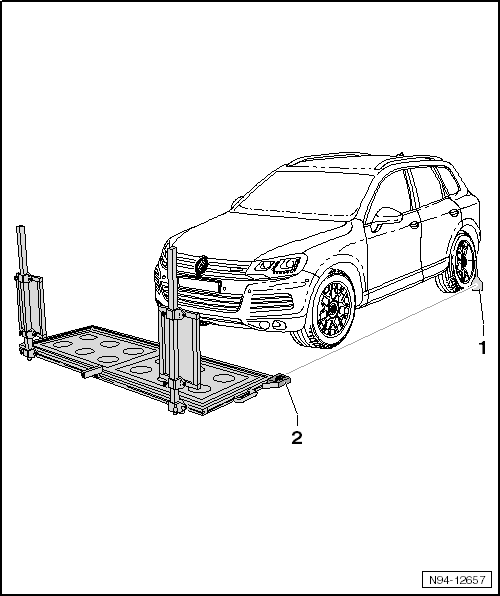 1

2

N94-12657