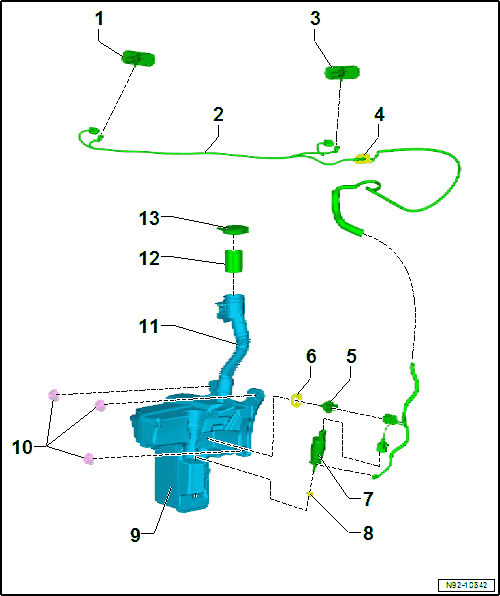 1
3
2
4
13
12
11
6
5
10
7
9
8
N92-10842