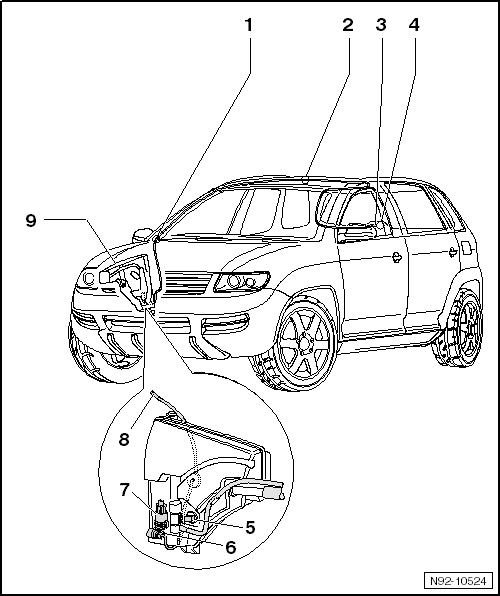 1
2
3
4
9
8
7
5
6
N92-10524