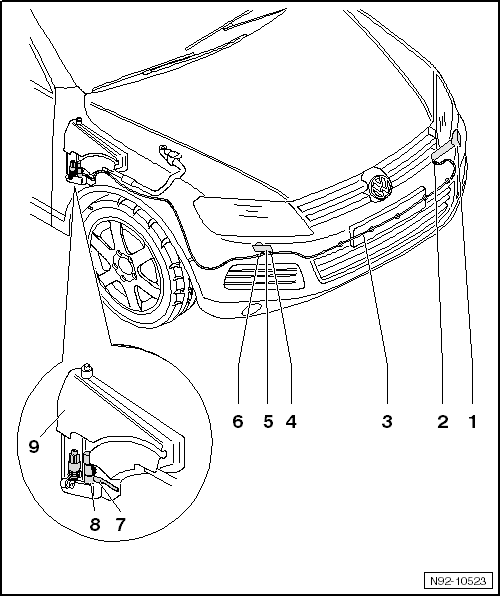 6 5 4 3 2 1

9

8 7

N92-10523