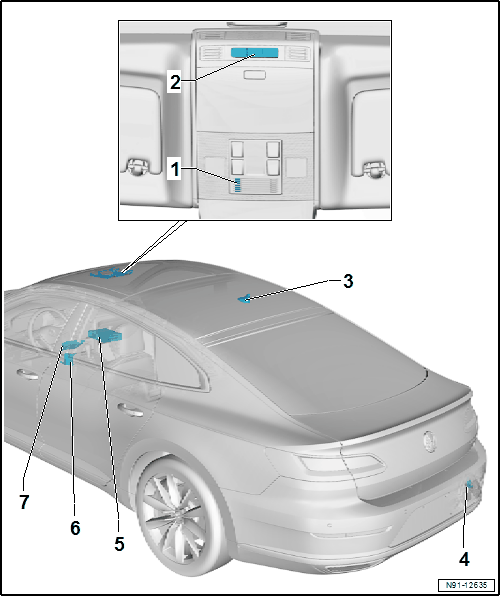 2
1
3
7
6
5
4
N91-12635