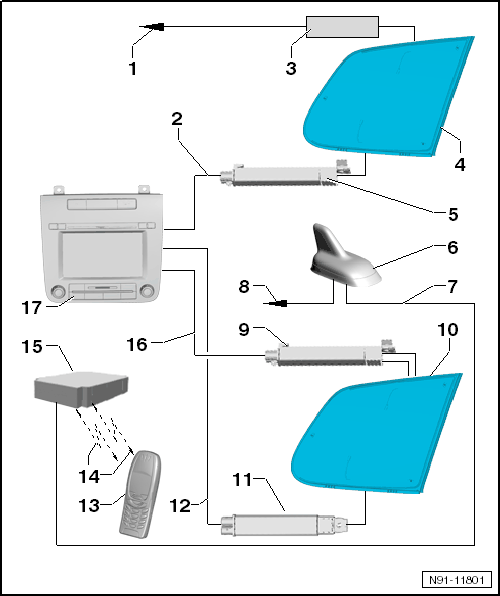 1
3
2
4
5
6
8
7
17
9
10
15
16
14
11
13
12
N91-11801