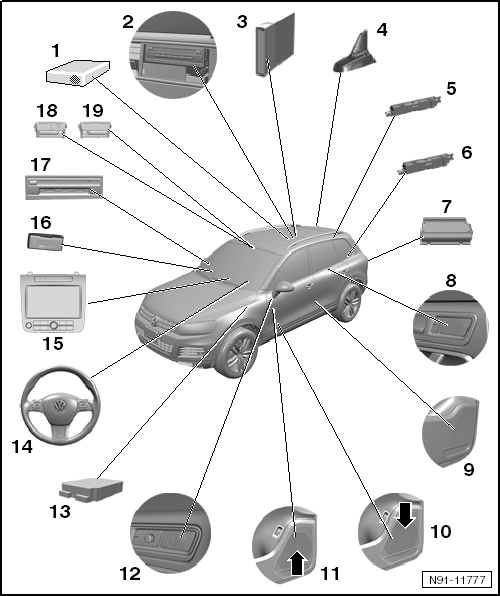 1
2
3
4
5
6
7
8
9
10
11
12
13
14
15
16
17
18
19
N91-11777