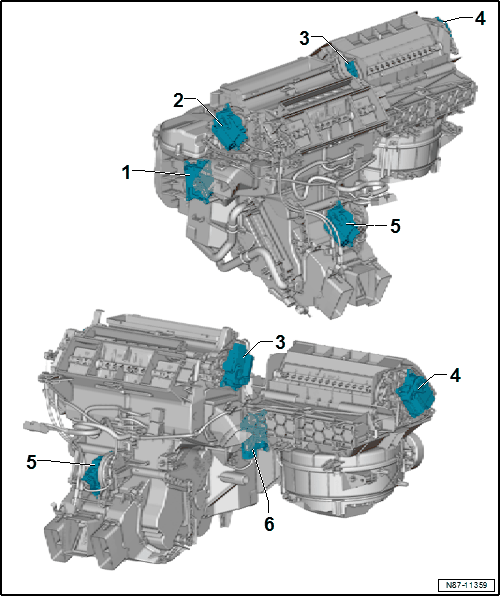 4
3
2
1
5
3
4
5
6
N87-11359