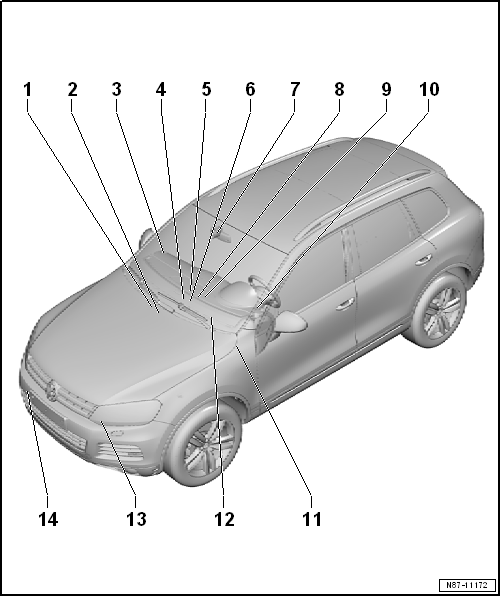 1 2 3 4 5 6 7 8 9 10

14 13 12 11

N87-11172