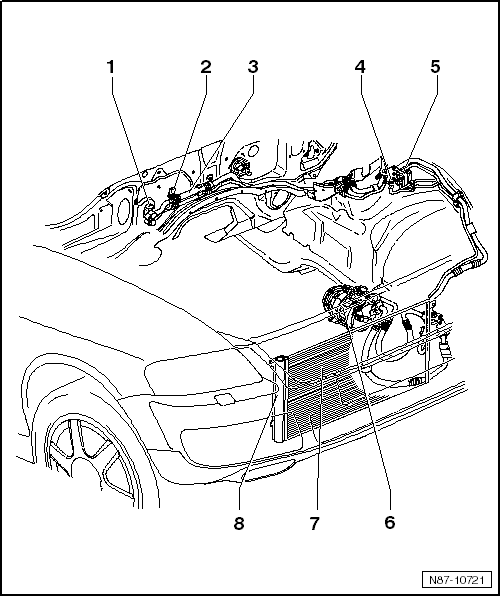 1
2
3
4
5
8
7
6
N87-10721