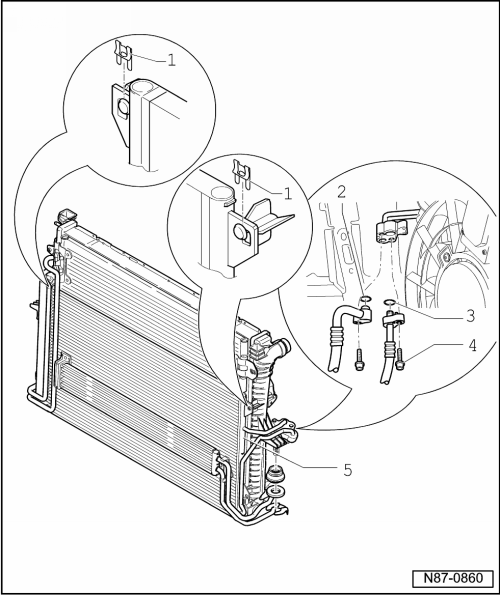 1

1

2

3

4

5

N87-0860