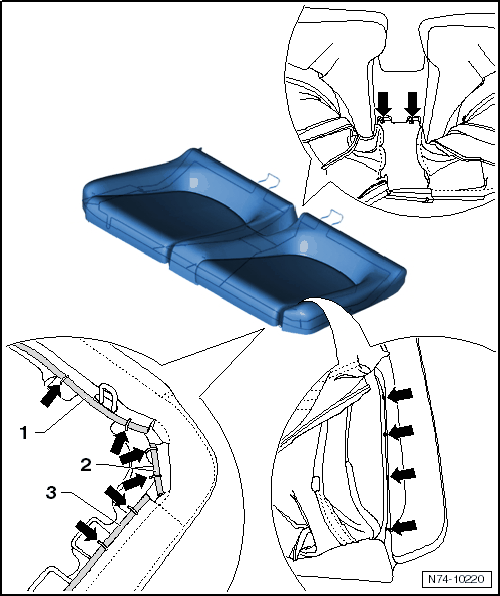 1
2
3
N74-10220