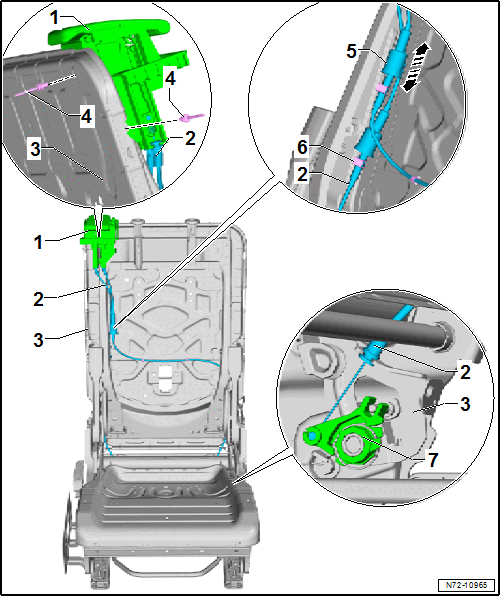 1
4
4
3
2
5
6
2
1
2
3
2
3
7
N72-10965